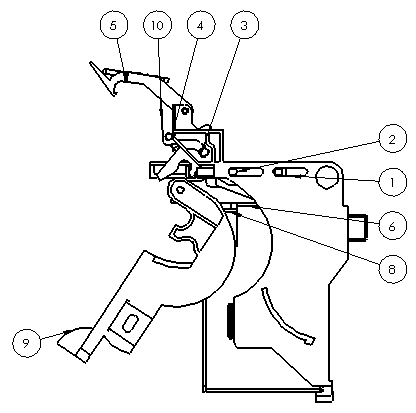 5
10
4
3
2
1
6
8
9