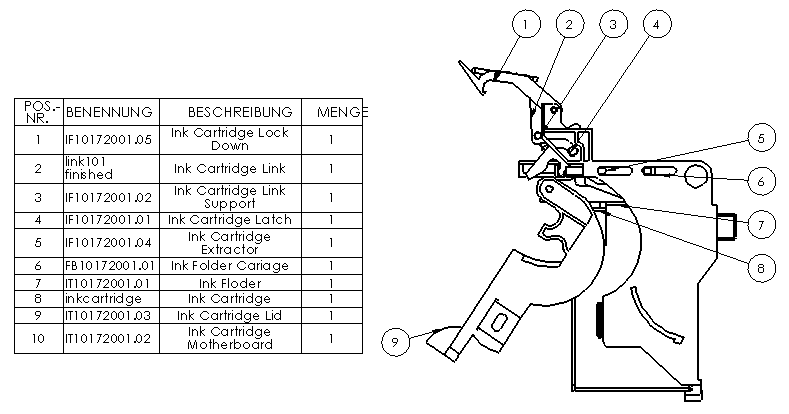 | POS.-NR. | BENENNUNG | BESCHREIBUNG | MENGE |
|---|---|---|---|
| 1 | IF10172001.05 | Ink Cartridge Lock Down | 1 |
| 2 | link101 finished | Ink Cartridge Link | 1 |
| 3 | IF10172001.02 | Ink Cartridge Link Support | 1 |
| 4 | IF10172001.01 | Ink Cartridge Latch | 1 |
| 5 | IF10172001.04 | Ink Cartridge Extractor | 1 |
| 6 | FB10172001.01 | Ink Folder Cariage | 1 |
| 7 | IT10172001.01 | Ink Floder | 1 |
| 8 | inkcartridge | Ink Cartridge | 1 |
| 9 | IT10172001.03 | Ink Cartridge Lid | 1 |
| 10 | IT10172001.02 | Ink Cartridge Motherboard | 1 |

1
2
3
4
5
6
7
8
9