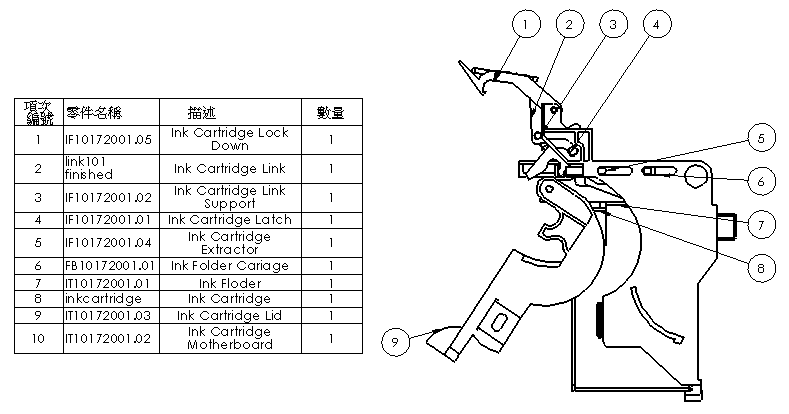 | 項次編號 | 零件名稱 | 描述 | 數量 |
|---|---|---|---|
| 1 | IF10172001.05 | Ink Cartridge Lock Down | 1 |
| 2 | link101 finished | Ink Cartridge Link | 1 |
| 3 | IF10172001.02 | Ink Cartridge Link Support | 1 |
| 4 | IF10172001.01 | Ink Cartridge Latch | 1 |
| 5 | IF10172001.04 | Ink Cartridge Extractor | 1 |
| 6 | FB10172001.01 | Ink Folder Cariage | 1 |
| 7 | IT10172001.01 | Ink Floder | 1 |
| 8 | inkcartridge | Ink Cartridge | 1 |
| 9 | IT10172001.03 | Ink Cartridge Lid | 1 |
| 10 | IT10172001.02 | Ink Cartridge Motherboard | 1 |

1
2
3
4
5
6
7
8
9