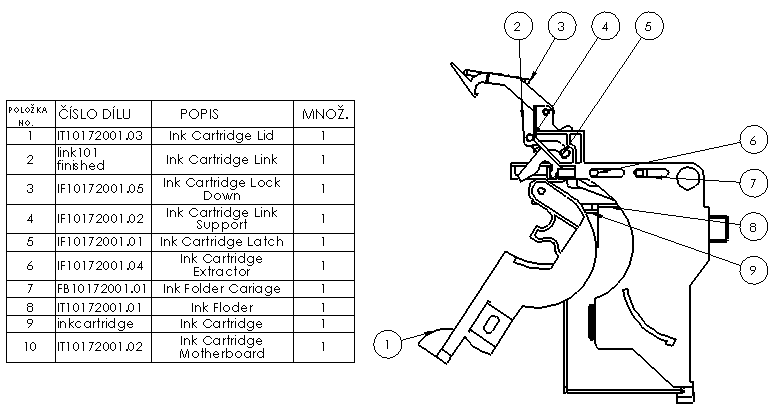 | POLOŽKA NO. | ČÍSLO DÍLU | POPIS | MNOŽ. |
|---|---|---|---|
| 1 | IT10172001.03 | Ink Cartridge Lid | 1 |
| 2 | link101 finished | Ink Cartridge Link | 1 |
| 3 | IF10172001.05 | Ink Cartridge Lock Down | 1 |
| 4 | IF10172001.02 | Ink Cartridge Link Support | 1 |
| 5 | IF10172001.01 | Ink Cartridge Latch | 1 |
| 6 | IF10172001.04 | Ink Cartridge Extractor | 1 |
| 7 | FB10172001.01 | Ink Folder Cariage | 1 |
| 8 | IT10172001.01 | Ink Floder | 1 |
| 9 | inkcartridge | Ink Cartridge | 1 |
| 10 | IT10172001.02 | Ink Cartridge Motherboard | 1 |

2
3
4
5
6
7
8
9
1