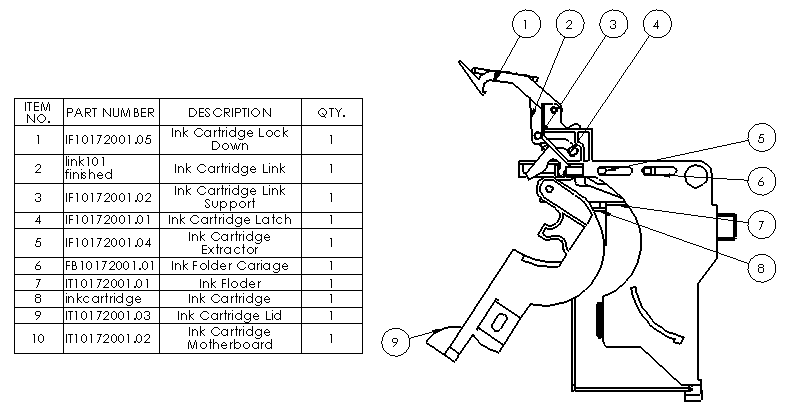 | ITEM NO. | PART NUMBER | DESCRIPTION | QTY. |
|---|---|---|---|
| 1 | IF10172001.05 | Ink Cartridge Lock Down | 1 |
| 2 | link101 finished | Ink Cartridge Link | 1 |
| 3 | IF10172001.02 | Ink Cartridge Link Support | 1 |
| 4 | IF10172001.01 | Ink Cartridge Latch | 1 |
| 5 | IF10172001.04 | Ink Cartridge Extractor | 1 |
| 6 | FB10172001.01 | Ink Folder Cariage | 1 |
| 7 | IT10172001.01 | Ink Floder | 1 |
| 8 | inkcartridge | Ink Cartridge | 1 |
| 9 | IT10172001.03 | Ink Cartridge Lid | 1 |
| 10 | IT10172001.02 | Ink Cartridge Motherboard | 1 |

1
2
3
4
5
6
7
8
9