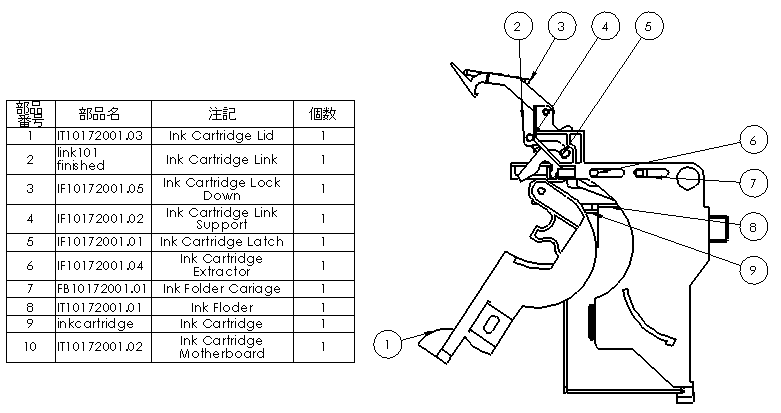 | 部品番号 | 部品名 | 注記 | 個数 |
|---|---|---|---|
| 1 | IT10172001.03 | Ink Cartridge Lid | 1 |
| 2 | link101 finished | Ink Cartridge Link | 1 |
| 3 | IF10172001.05 | Ink Cartridge Lock Down | 1 |
| 4 | IF10172001.02 | Ink Cartridge Link Support | 1 |
| 5 | IF10172001.01 | Ink Cartridge Latch | 1 |
| 6 | IF10172001.04 | Ink Cartridge Extractor | 1 |
| 7 | FB10172001.01 | Ink Folder Cariage | 1 |
| 8 | IT10172001.01 | Ink Floder | 1 |
| 9 | inkcartridge | Ink Cartridge | 1 |
| 10 | IT10172001.02 | Ink Cartridge Motherboard | 1 |

2
3
4
5
6
7
8
9
1