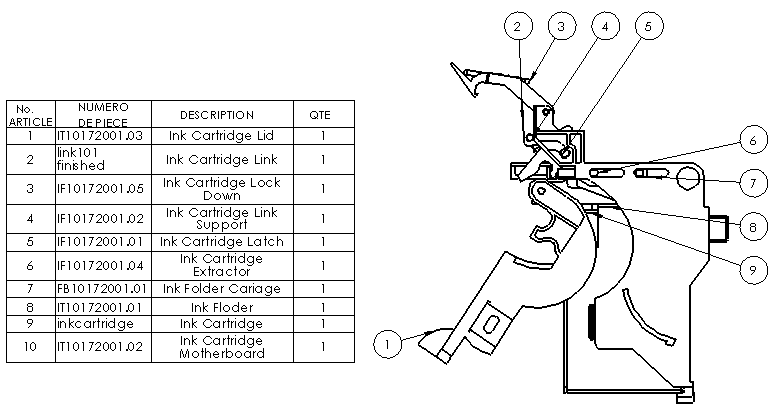 | No. ARTICLE | NUMERO DE PIECE | DESCRIPTION | QTE |
|---|---|---|---|
| 1 | IT10172001.03 | Ink Cartridge Lid | 1 |
| 2 | link101 finished | Ink Cartridge Link | 1 |
| 3 | IF10172001.05 | Ink Cartridge Lock Down | 1 |
| 4 | IF10172001.02 | Ink Cartridge Link Support | 1 |
| 5 | IF10172001.01 | Ink Cartridge Latch | 1 |
| 6 | IF10172001.04 | Ink Cartridge Extractor | 1 |
| 7 | FB10172001.01 | Ink Folder Cariage | 1 |
| 8 | IT10172001.01 | Ink Floder | 1 |
| 9 | inkcartridge | Ink Cartridge | 1 |
| 10 | IT10172001.02 | Ink Cartridge Motherboard | 1 |

2
3
4
5
6
7
8
9
1