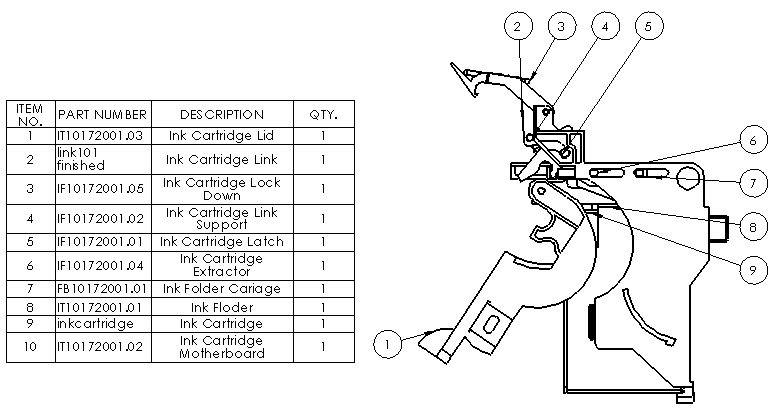 | ITEM NO. | PART NUMBER | DESCRIPTION | QTY. |
|---|---|---|---|
| 1 | IT10172001.03 | Ink Cartridge Lid | 1 |
| 2 | link101 finished | Ink Cartridge Link | 1 |
| 3 | IF10172001.05 | Ink Cartridge Lock Down | 1 |
| 4 | IF10172001.02 | Ink Cartridge Link Support | 1 |
| 5 | IF10172001.01 | Ink Cartridge Latch | 1 |
| 6 | IF10172001.04 | Ink Cartridge Extractor | 1 |
| 7 | FB10172001.01 | Ink Folder Cariage | 1 |
| 8 | IT10172001.01 | Ink Floder | 1 |
| 9 | inkcartridge | Ink Cartridge | 1 |
| 10 | IT10172001.02 | Ink Cartridge Motherboard | 1 |

2 3 4 5 6 7 8 9 1